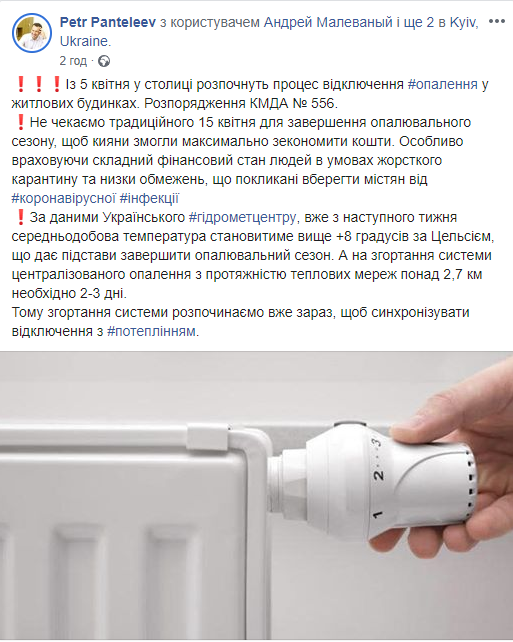 Petr Panteleev з користувачем Андрей Малеваный і ще 2 в Kyiv, Ukraine.
2 год ·

❗❗❗Із 5 квітня у столиці розпочнуть процес відключення #опалення у житлових будинках. Розпорядження КМДА № 556.
❗Не чекаємо традиційного 15 квітня для завершення опалювального сезону, щоб кияни змогли максимально зекономити кошти. Особливо враховуючи складний фінансовий стан людей в умовах жорсткого карантину та низки обмежень, що покликані вберегти містян від #коронавірусної #інфекції
❗За даними Українського #гідрометцентру, вже з наступного тижня середньодобова температура становитиме вище +8 градусів за Цельсієм, що дає підстави завершити опалювальний сезон. А на згортання системи централізованого опалення з протяжністю теплових мереж понад 2,7 км необхідно 2-3 дні.
Тому згортання системи розпочинаємо вже зараз, щоб синхронізувати відключення з #потеплінням.

1
2
3